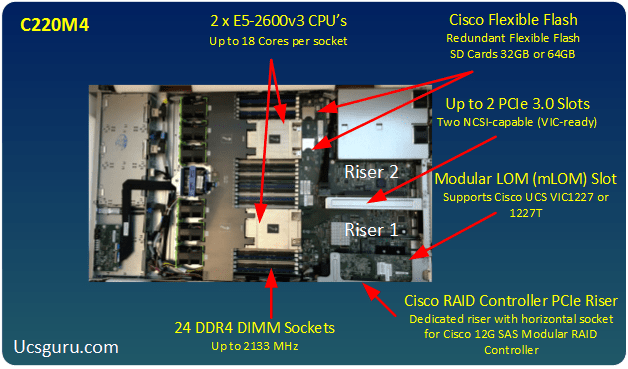 C220M4

2 x E5-2600v3 CPU's
Up to 18 Cores per socket

Cisco Flexible Flash
Redundant Flexible Flash
SD Cards 32GB or 64GB

Up to 2 PCIe 3.0 Slots
Two NCSI-capable (VIC-ready)

Riser 2

Modular LOM (mLOM) Slot
Supports Cisco UCS VIC1227 or 1227T

Riser 1

Cisco RAID Controller PCIe Riser
Dedicated riser with horizontal socket for Cisco 12G SAS Modular RAID Controller

24 DDR4 DIMM Sockets
Up to 2133 MHz

Ucsguru.com