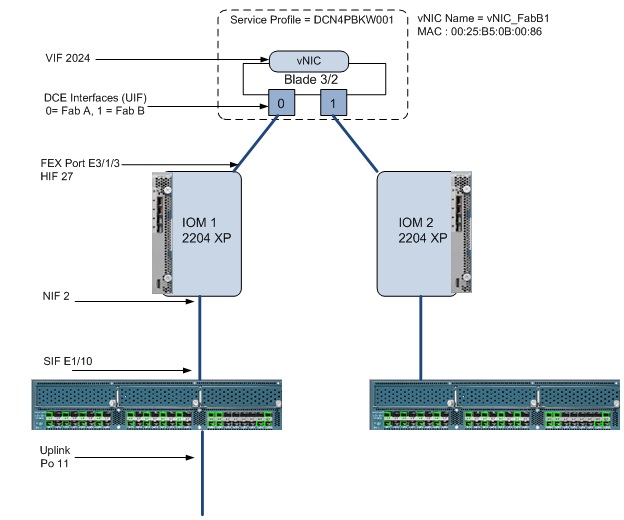 Service Profile = DCN4PBKW001

vNIC Name = vNIC_FabB1
MAC : 00:25:B5:0B:00:86

VIF 2024

vNIC

Blade 3/2

DCE Interfaces (UIF)
0= Fab A, 1 = Fab B

0

1

FEX Port E3/1/3
HIF 27

IOM 1
2204 XP

IOM 2
2204 XP

NIF 2

SIF E1/10

Uplink
Po 11